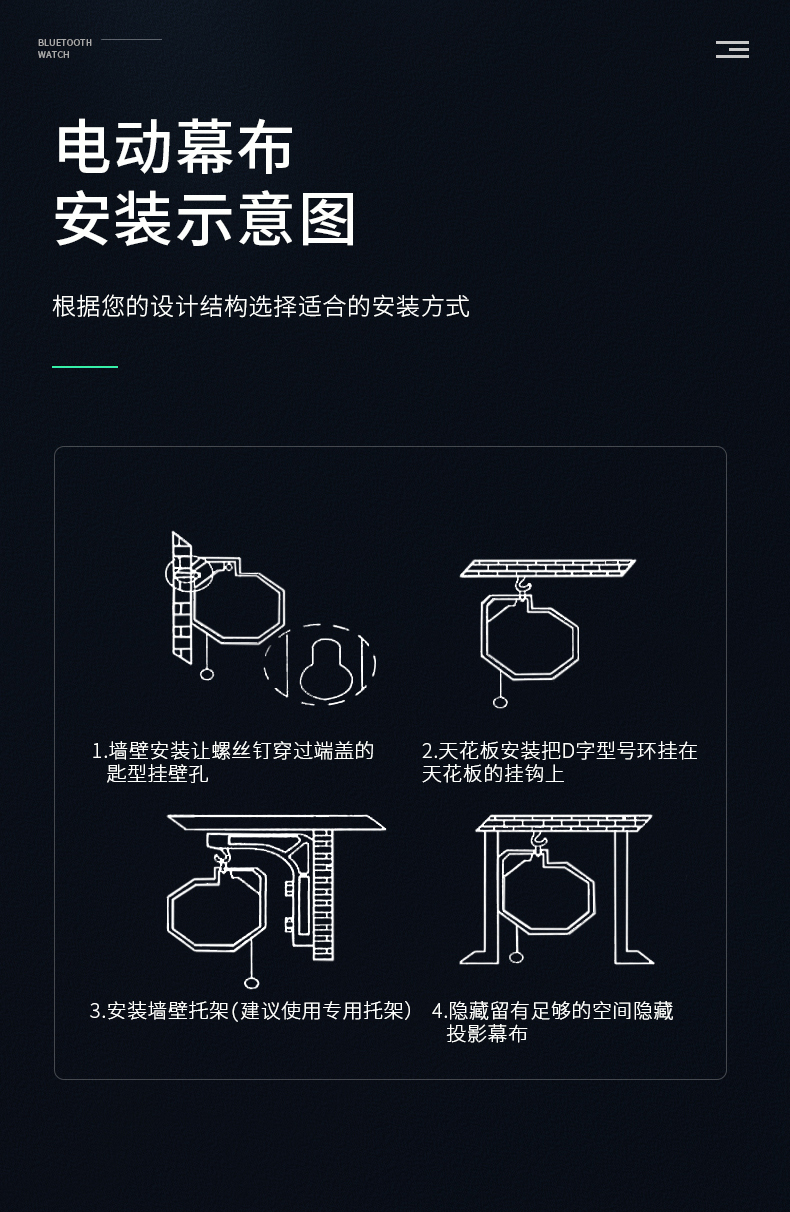 BLUETOOTH
WATCH

电动幕布
安装示意图

根据您的设计结构选择适合的安装方式

1.墙壁安装让螺丝钉穿过端盖的匙型挂壁孔

2.天花板安装把D字型号环挂在天花板的挂钩上

3.安装墙壁托架(建议使用专用托架)

4.隐藏留有足够的空间隐藏投影幕布